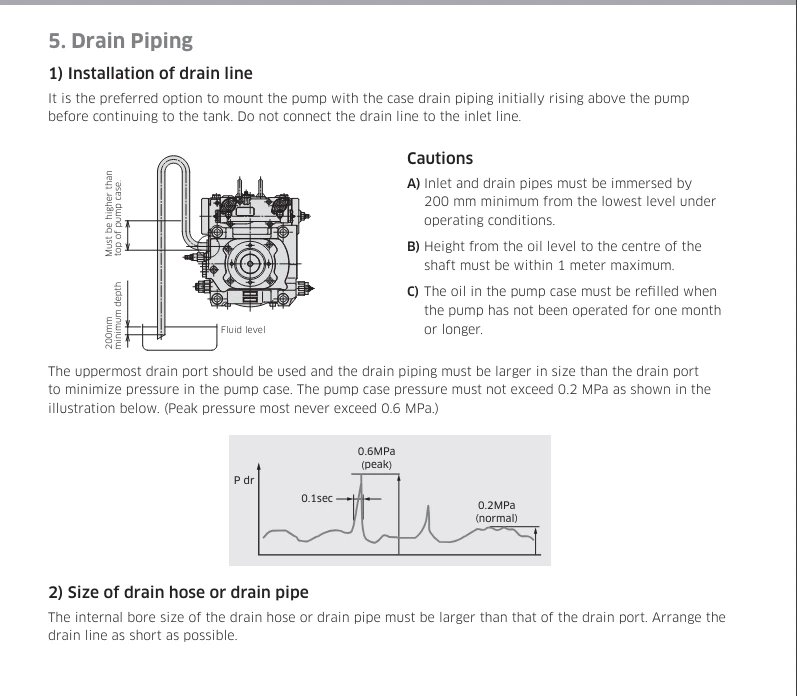 5. Drain Piping

1) Installation of drain line

It is the preferred option to mount the pump with the case drain piping initially rising above the pump before continuing to the tank. Do not connect the drain line to the inlet line.

Must be higher than top of pump case.

200mm minimum depth

Fluid level

Cautions

A) Inlet and drain pipes must be immersed by 200 mm minimum from the lowest level under operating conditions.

B) Height from the oil level to the centre of the shaft must be within 1 meter maximum.

C) The oil in the pump case must be refilled when the pump has not been operated for one month or longer.

The uppermost drain port should be used and the drain piping must be larger in size than the drain port to minimize pressure in the pump case. The pump case pressure must not exceed 0.2 MPa as shown in the illustration below. (Peak pressure most never exceed 0.6 MPa.)

P dr

0.6MPa (peak)

0.1sec

0.2MPa (normal)

2) Size of drain hose or drain pipe

The internal bore size of the drain hose or drain pipe must be larger than that of the drain port. Arrange the drain line as short as possible.